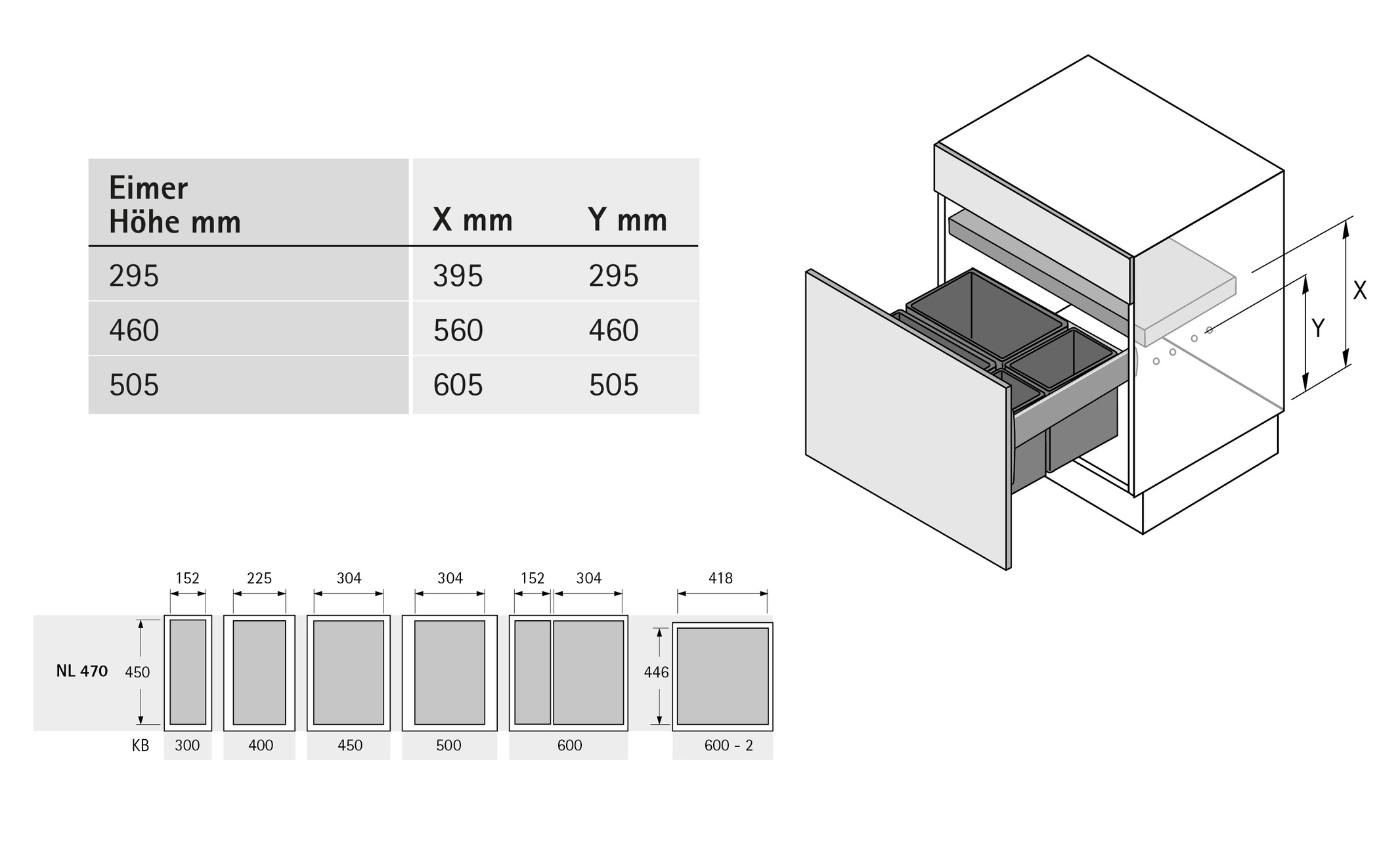 | Eimer Höhe mm | X mm | Y mm |
|---|---|---|
| 295 | 395 | 295 |
| 460 | 560 | 460 |
| 505 | 605 | 505 |

X

Y

152 225 304 304 152 304 418

NL 470 450 446

KB 300 400 450 500 600 600 - 2