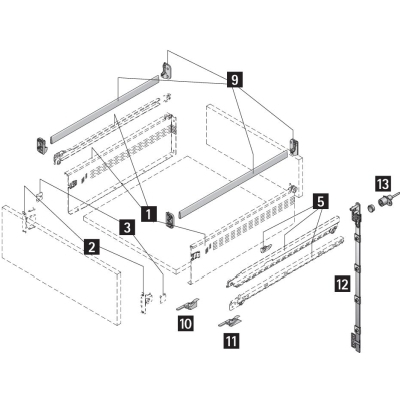 9
13
1
5
3
2
12
10
11