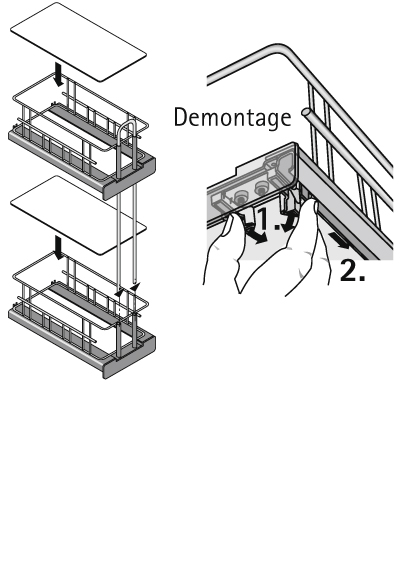 Demontage

1.

2.