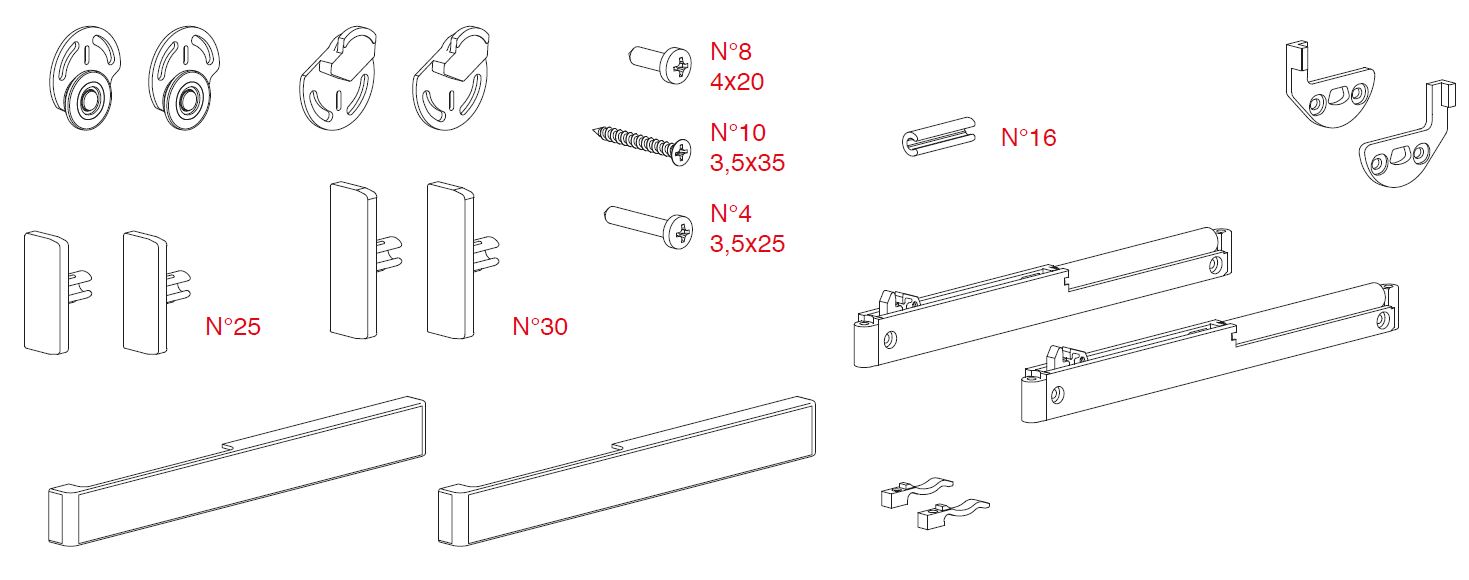 N°8
4x20

N°10
3,5x35

N°16

N°4
3,5x25

N°25

N°30