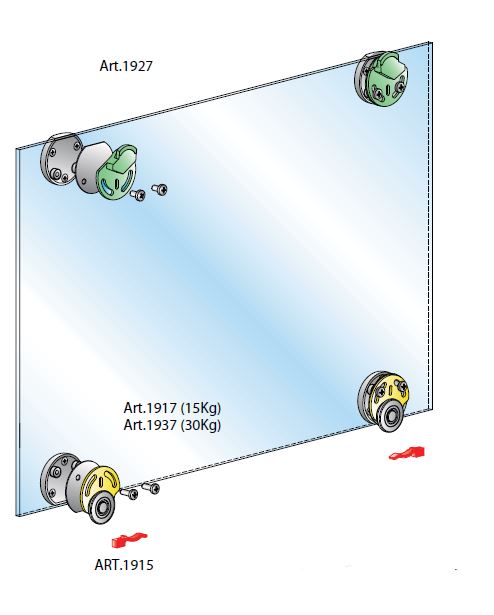 Art.1927

Art.1917 (15Kg)
Art.1937 (30Kg)

ART.1915