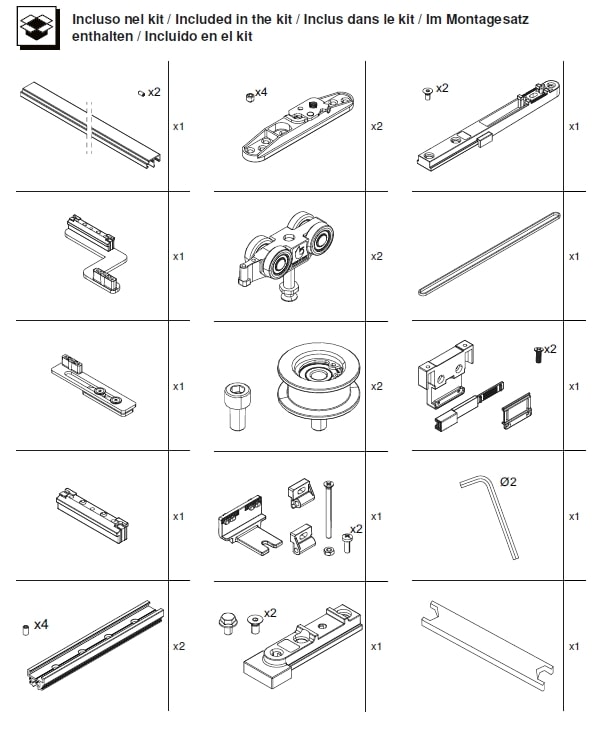 Incluso nel kit / Included in the kit / Inclus dans le kit / Im Montagesatz enthalten / Incluido en el kit

x2
x1

x4
x2

x2
x1

x1

x2

x1

x1

x2

x2
x1

x1

x2
x1

Ø2
x1

x4
x2

x2
x1

x1