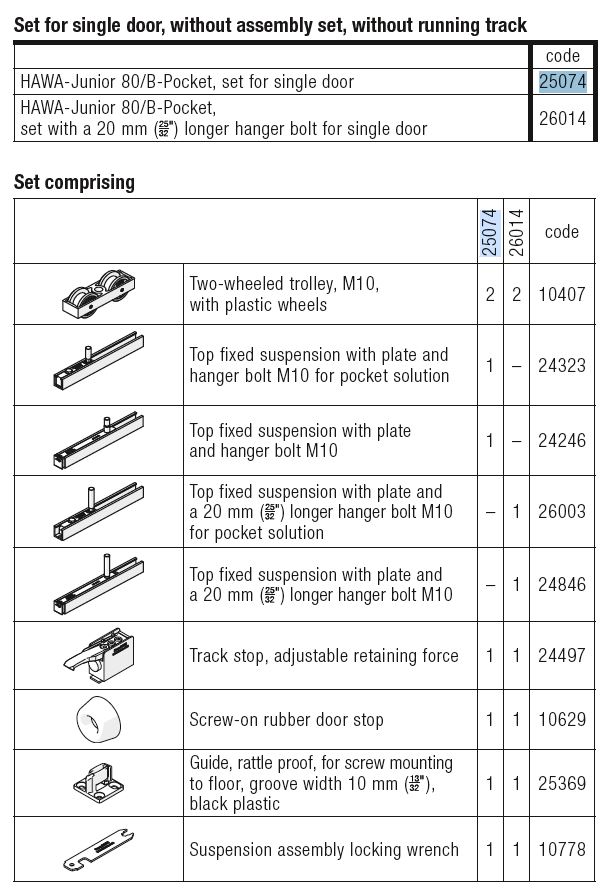 **Set for single door, without assembly set, without running track**

| | code |
|---|---|
| HAWA-Junior 80/B-Pocket, set for single door | 25074 |
| HAWA-Junior 80/B-Pocket, set with a 20 mm ($\frac{25}{32}$") longer hanger bolt for single door | 26014 |

**Set comprising**

| | | 25074 | 26014 | code |
|---|---|---|---|---|
| | Two-wheeled trolley, M10, with plastic wheels | 2 | 2 | 10407 |
| | Top fixed suspension with plate and hanger bolt M10 for pocket solution | 1 | – | 24323 |
| | Top fixed suspension with plate and hanger bolt M10 | 1 | – | 24246 |
| | Top fixed suspension with plate and a 20 mm ($\frac{25}{32}$") longer hanger bolt M10 for pocket solution | – | 1 | 26003 |
| | Top fixed suspension with plate and a 20 mm ($\frac{25}{32}$") longer hanger bolt M10 | – | 1 | 24846 |
| | Track stop, adjustable retaining force | 1 | 1 | 24497 |
| | Screw-on rubber door stop | 1 | 1 | 10629 |
| | Guide, rattle proof, for screw mounting to floor, groove width 10 mm ($\frac{13}{32}$"), black plastic | 1 | 1 | 25369 |
| | Suspension assembly locking wrench | 1 | 1 | 10778 |