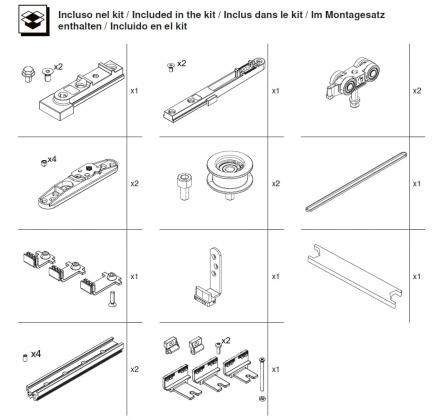 Incluso nel kit / Included in the kit / Inclus dans le kit / Im Montagesatz enthalten / Incluido en el kit

x2
x1
x2
x1
x2

x4
x2
x2
x1

x1
x1
x1

x4
x2
x2
x1